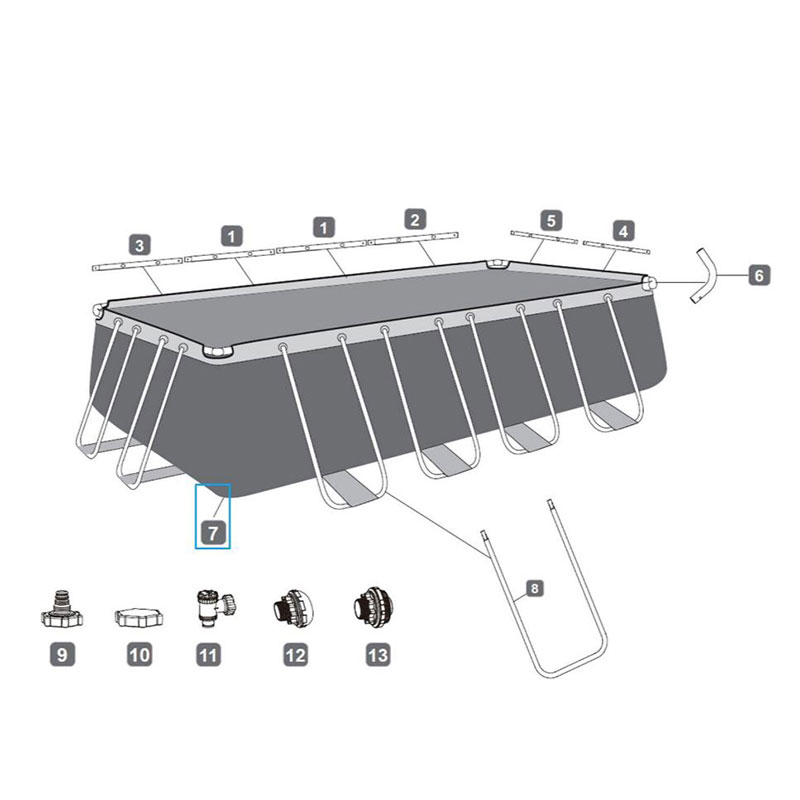 3
1
1
2
5
4
6
7
8
9
10
11
12
13