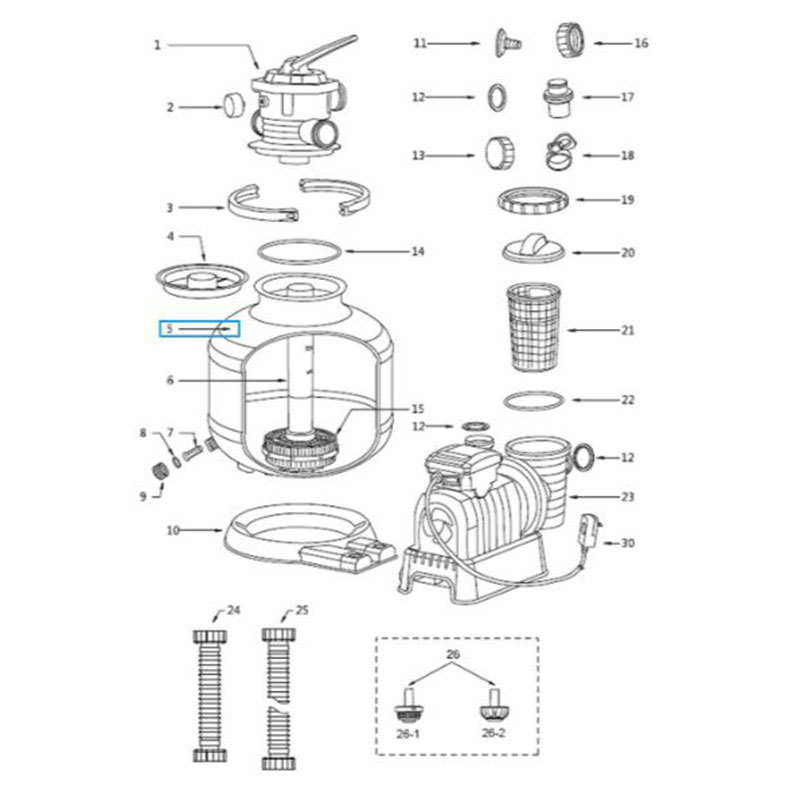 1
2
3
4
5
6
8
7
9
10
11
12
13
14
15
12
16
17
18
19
20
21
22
12
23
30
24
25
26
26-1
26-2