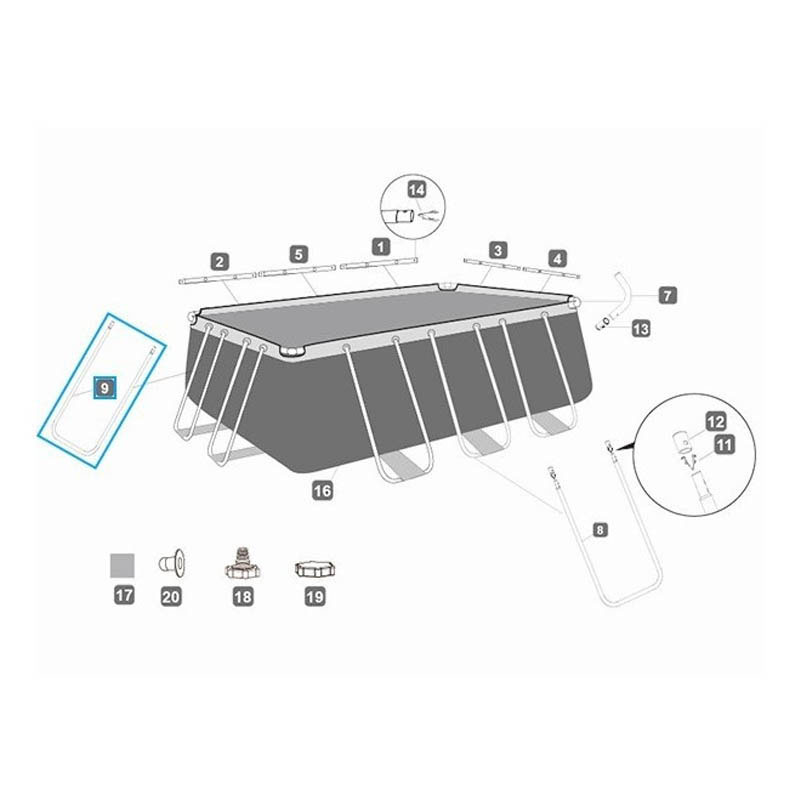 14
2
5
1
3
4
7
13
9
12
11
16
8
17
20
18
19